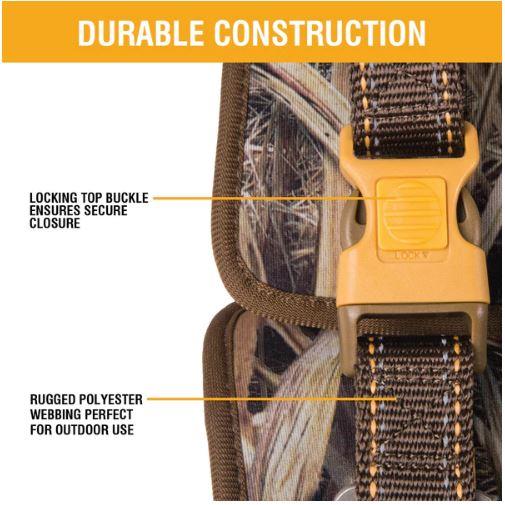 DURABLE CONSTRUCTION

LOCKING TOP BUCKLE ENSURES SECURE CLOSURE

LOCK

RUGGED POLYESTER WEBBING PERFECT FOR OUTDOOR USE