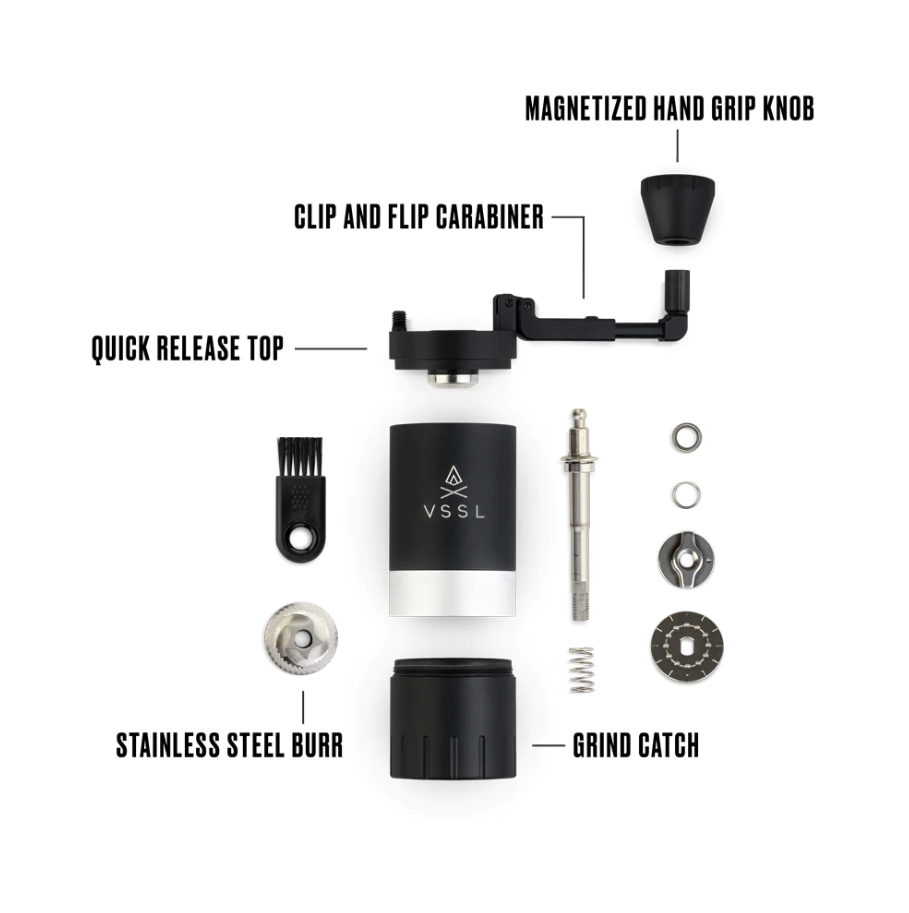 MAGNETIZED HAND GRIP KNOB

CLIP AND FLIP CARABINER

QUICK RELEASE TOP

VSSL

STAINLESS STEEL BURR

GRIND CATCH